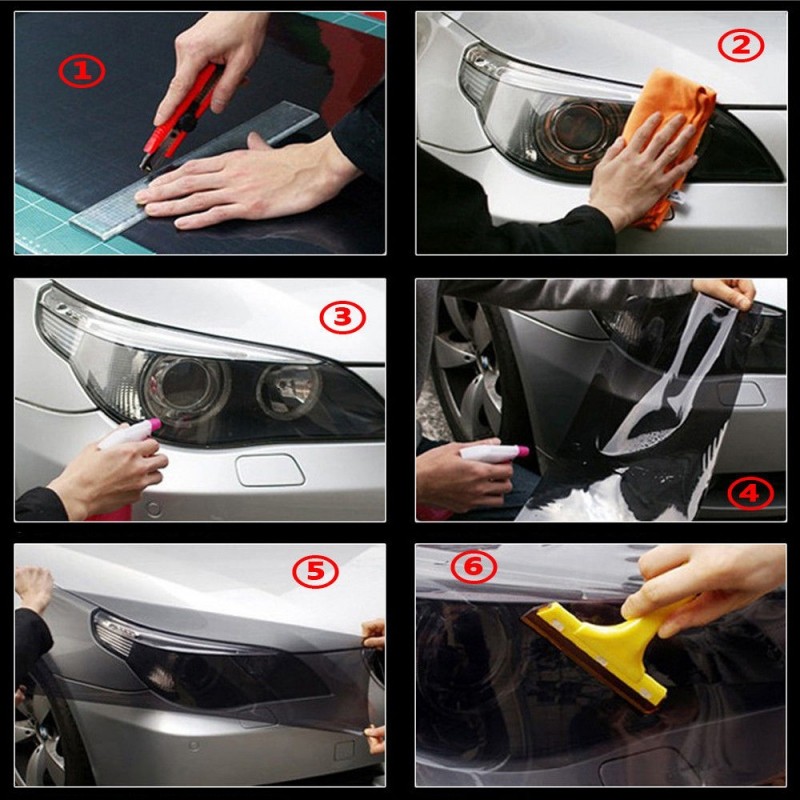 ①

②

③

④

⑤

⑥